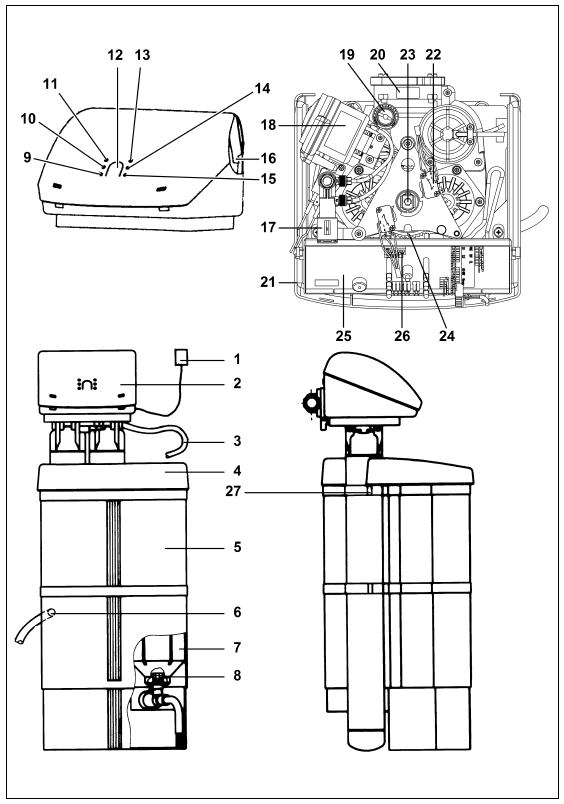 12 13
11
14
10
9
16
15
19 20 23 22
18
17
21
25 26 24
1
2
3
4
27
5
6
7
8